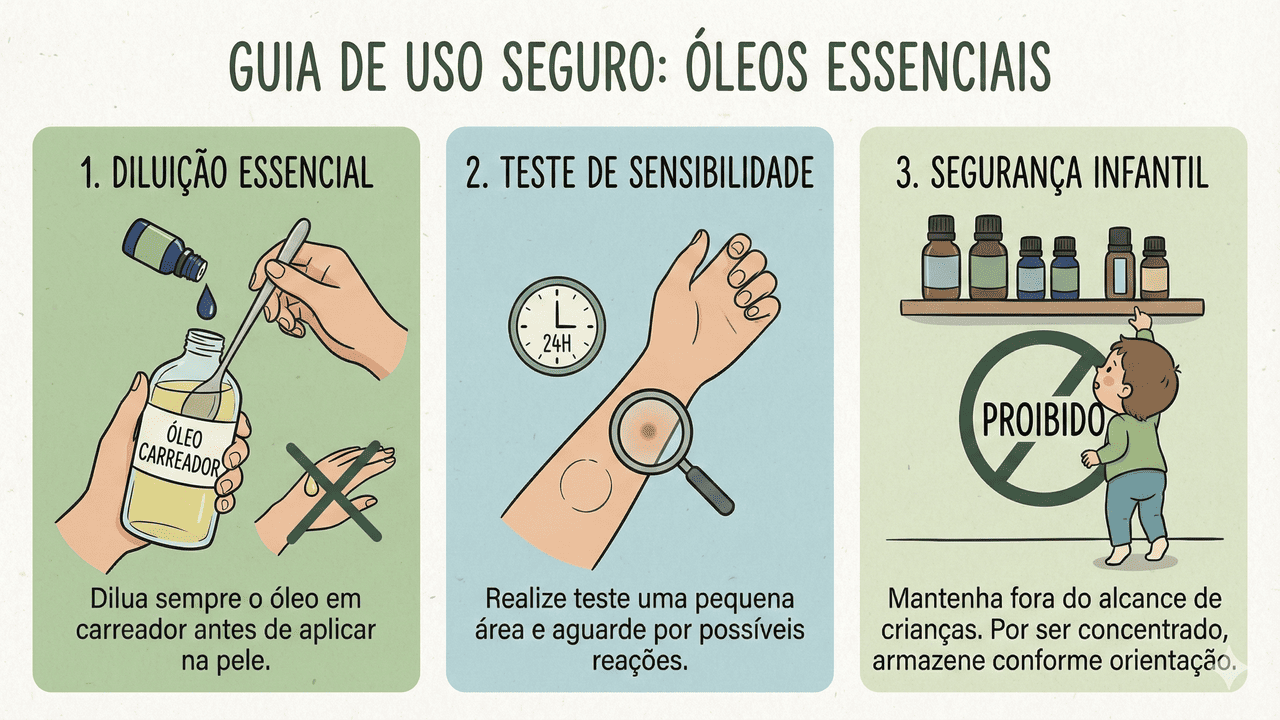 GUIA DE USO SEGURO: ÓLEOS ESSENCIAIS

1. DILUIÇÃO ESSENCIAL

ÓLEO CARREADOR

Dilua sempre o óleo em carreador antes de aplicar na pele.

2. TESTE DE SENSIBILIDADE

24H

Realize teste uma pequena área e aguarde por possíveis reações.

3. SEGURANÇA INFANTIL

PROIBIDO

Mantenha fora do alcance de crianças. Por ser concentrado, armazene conforme orientação.