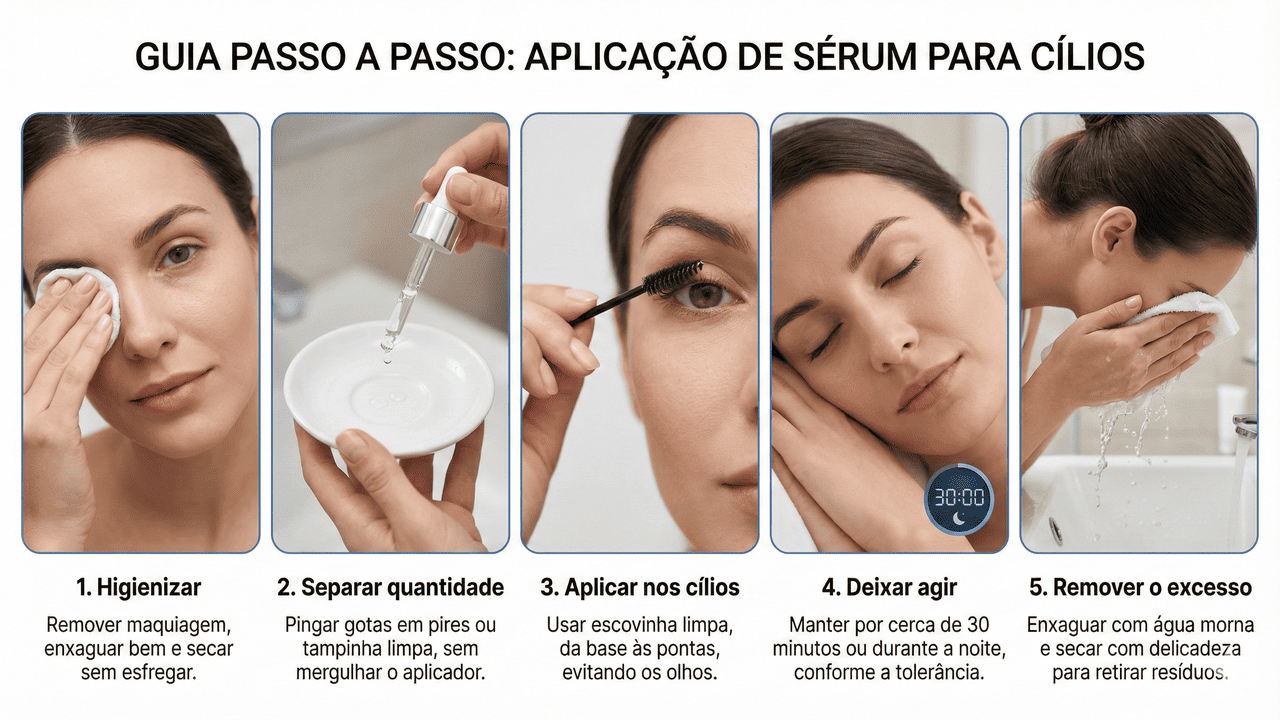 GUIA PASSO A PASSO: APLICAÇÃO DE SÉRUM PARA CÍLIOS

30:00

1. Higienizar
Remover maquiagem, enxaguar bem e secar sem esfregar.

2. Separar quantidade
Pingar gotas em pires ou tampinha limpa, sem mergulhar o aplicador.

3. Aplicar nos cílios
Usar escovinha limpa, da base às pontas, evitando os olhos.

4. Deixar agir
Manter por cerca de 30 minutos ou durante a noite, conforme a tolerância.

5. Remover o excesso
Enxaguar com água morna e secar com delicadeza para retirar resíduos.