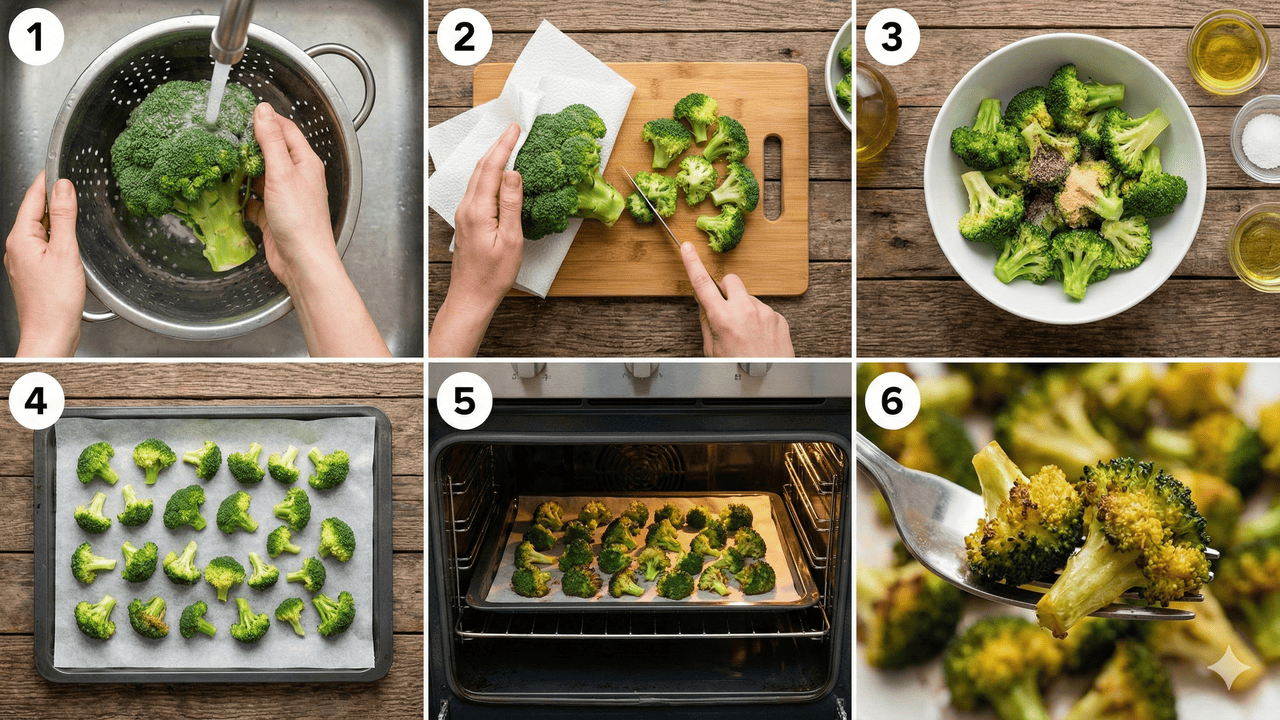 1

2

3

4

5

6