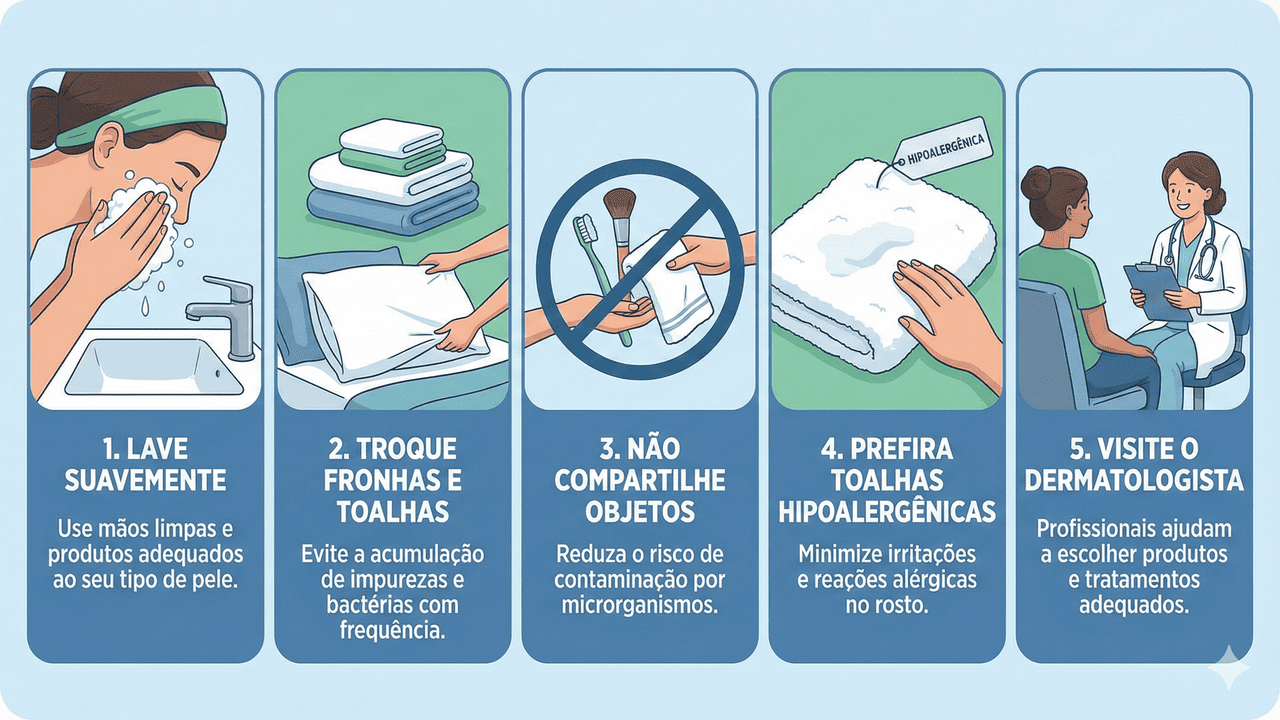 1. LAVE SUAVEMENTE

Use mãos limpas e produtos adequados ao seu tipo de pele.

2. TROQUE FRONHAS E TOALHAS

Evite a acumulação de impurezas e bactérias com frequência.

3. NÃO COMPARTILHE OBJETOS

Reduza o risco de contaminação por microrganismos.

HIPOALERGÊNICA

4. PREFIRA TOALHAS HIPOALERGÊNICAS

Minimize irritações e reações alérgicas no rosto.

5. VISITE O DERMATOLOGISTA

Profissionais ajudam a escolher produtos e tratamentos adequados.