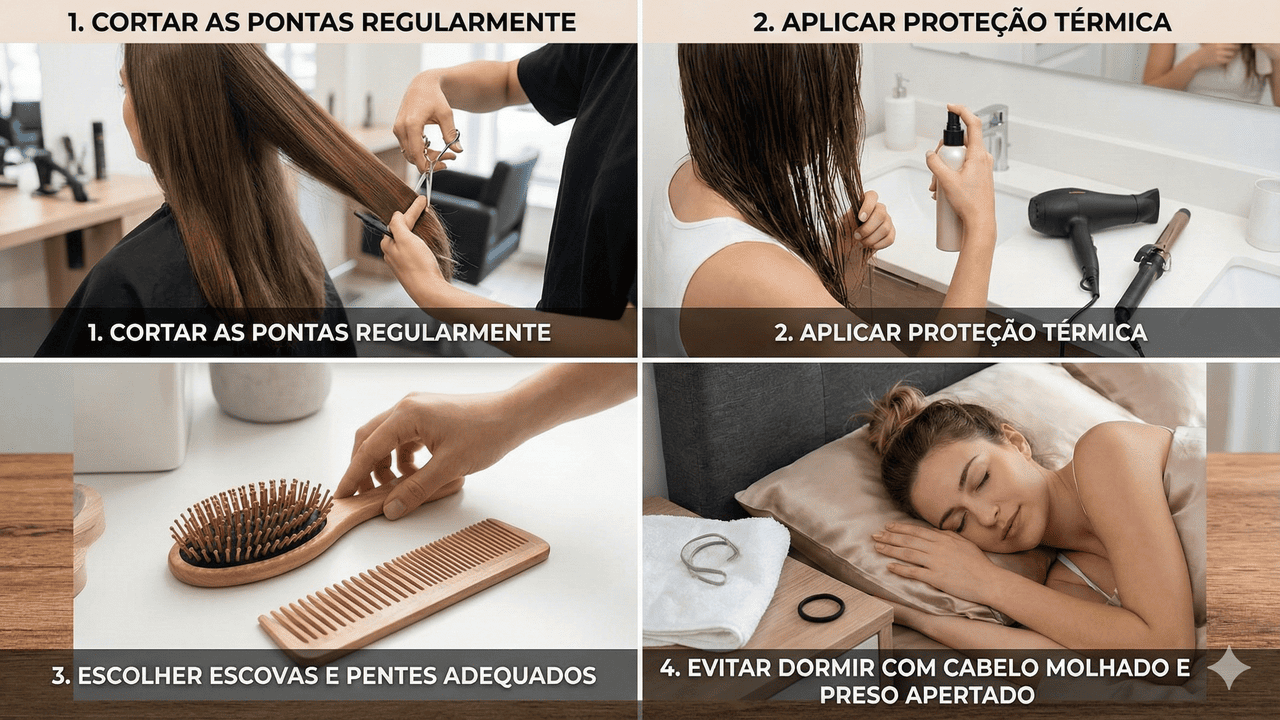 1. CORTAR AS PONTAS REGULARMENTE

1. CORTAR AS PONTAS REGULARMENTE

2. APLICAR PROTEÇÃO TÉRMICA

2. APLICAR PROTEÇÃO TÉRMICA

3. ESCOLHER ESCOVAS E PENTES ADEQUADOS

4. EVITAR DORMIR COM CABELO MOLHADO E PRESO APERTADO