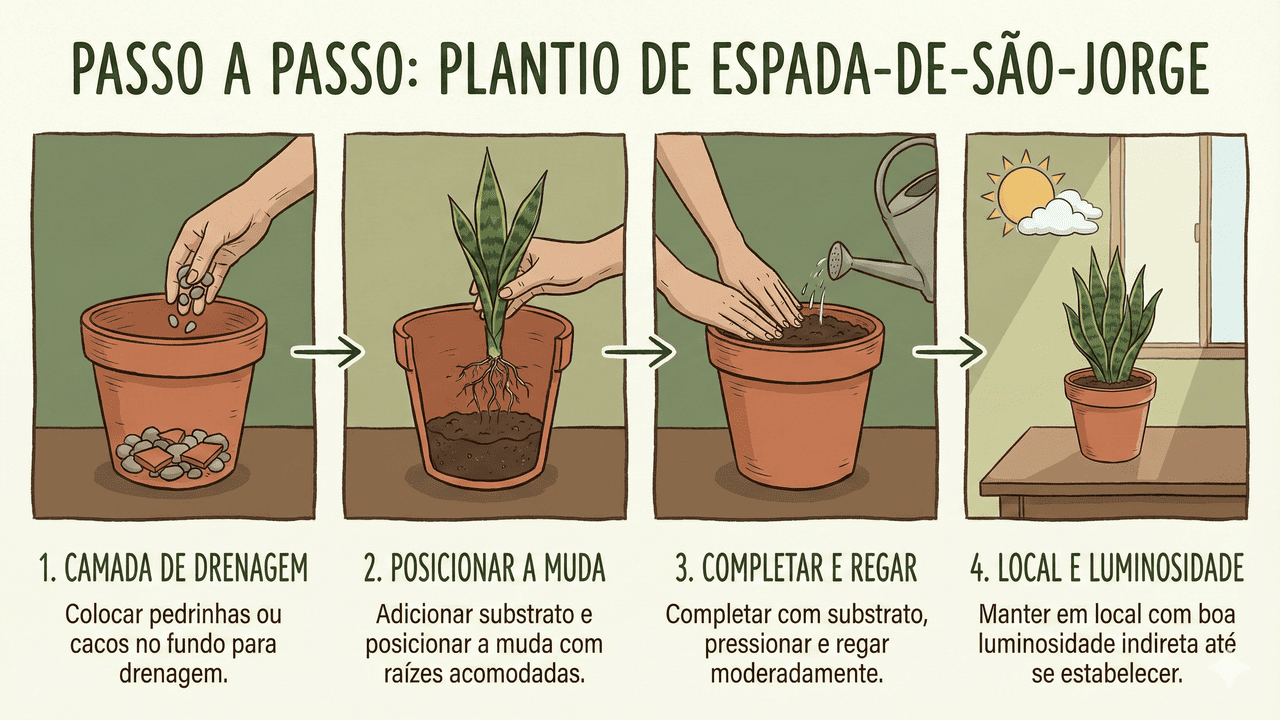 PASSO A PASSO: PLANTIO DE ESPADA-DE-SÃO-JORGE

1. CAMADA DE DRENAGEM

Colocar pedrinhas ou cacos no fundo para drenagem.

2. POSICIONAR A MUDA

Adicionar substrato e posicionar a muda com raízes acomodadas.

3. COMPLETAR E REGAR

Completar com substrato, pressionar e regar moderadamente.

4. LOCAL E LUMINOSIDADE

Manter em local com boa luminosidade indireta até se estabelecer.