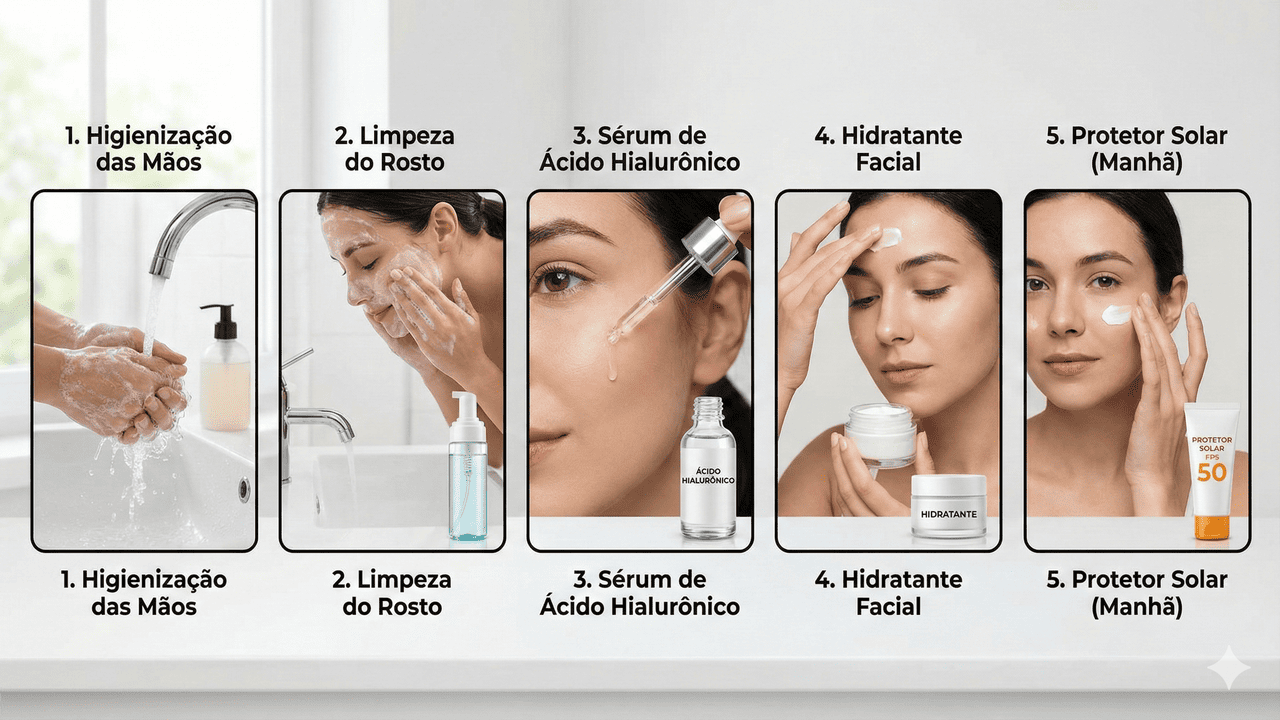 1. Higienização das Mãos

2. Limpeza do Rosto

3. Sérum de Ácido Hialurônico

4. Hidratante Facial

5. Protetor Solar (Manhã)

ÁCIDO HIALURÔNICO

HIDRATANTE

PROTETOR SOLAR FPS 50

1. Higienização das Mãos

2. Limpeza do Rosto

3. Sérum de Ácido Hialurônico

4. Hidratante Facial

5. Protetor Solar (Manhã)